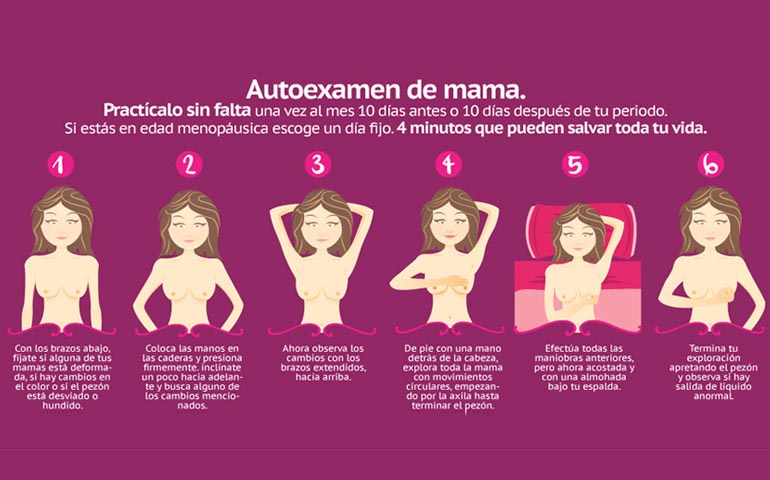 Autoexamen de mama.

Practícalo sin falta una vez al mes 10 días antes o 10 días después de tu periodo. Si estás en edad menopáusica escoge un día fijo. 4 minutos que pueden salvar toda tu vida.

1

Con los brazos abajo, fíjate si alguna de tus mamas está deformada, si hay cambios en el color o si el pezón está desviado o hundido.

2

Coloca las manos en las caderas y presiona firmemente. Inclínate un poco hacia adelante y busca alguno de los cambios mencionados.

3

Ahora observa los cambios con los brazos extendidos, hacia arriba.

4

De pie con una mano detrás de la cabeza, explora toda la mama con movimientos circulares, empezando por la axila hasta terminar el pezón.

5

Efectúa todas las maniobras anteriores, pero ahora acostada y con una almohada bajo tu espalda.

6

Termina tu exploración apretando el pezón y observa si hay salida de líquido anormal.